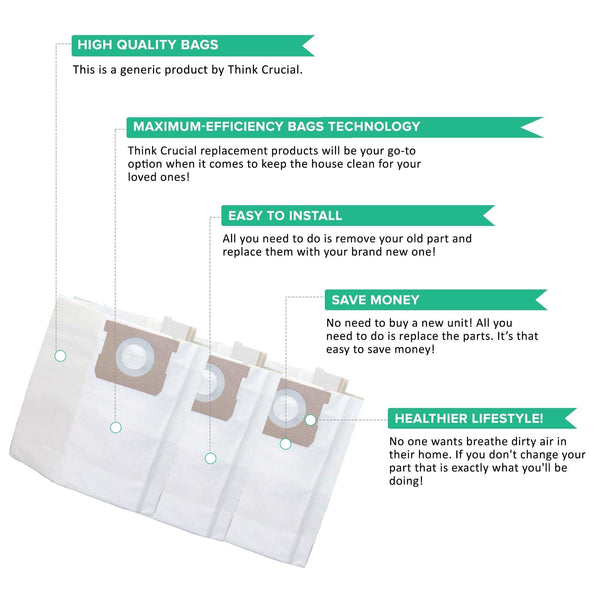 HIGH QUALITY BAGS

This is a generic product by Think Crucial.

MAXIMUM-EFFICIENCY BAGS TECHNOLOGY

Think Crucial replacement products will be your go-to option when it comes to keep the house clean for your loved ones!

EASY TO INSTALL

All you need to do is remove your old part and replace them with your brand new one!

SAVE MONEY

No need to buy a new unit! All you need to do is replace the parts. It's that easy to save money!

HEALTHIER LIFESTYLE!

No one wants breathe dirty air in their home. If you don't change your part that is exactly what you'll be doing!