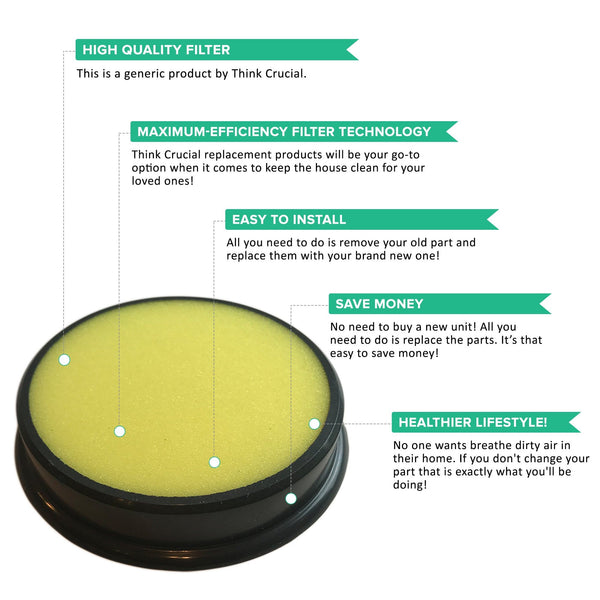 HIGH QUALITY FILTER

This is a generic product by Think Crucial.

MAXIMUM-EFFICIENCY FILTER TECHNOLOGY

Think Crucial replacement products will be your go-to option when it comes to keep the house clean for your loved ones!

EASY TO INSTALL

All you need to do is remove your old part and replace them with your brand new one!

SAVE MONEY

No need to buy a new unit! All you need to do is replace the parts. It's that easy to save money!

HEALTHIER LIFESTYLE!

No one wants breathe dirty air in their home. If you don't change your part that is exactly what you'll be doing!