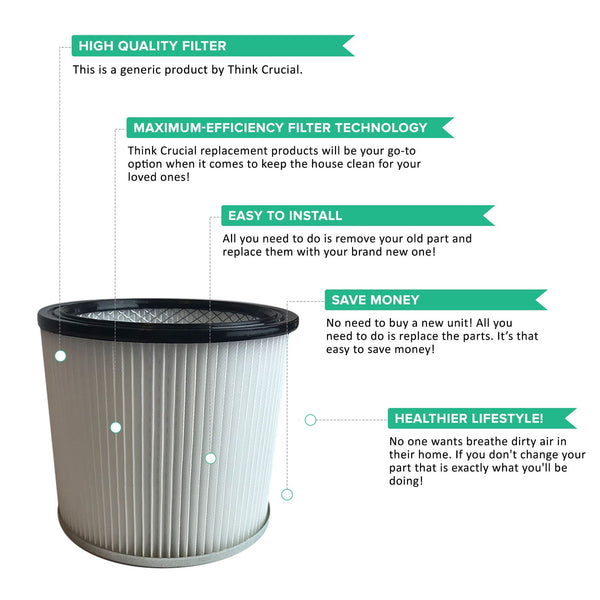 HIGH QUALITY FILTER

This is a generic product by Think Crucial.

MAXIMUM-EFFICIENCY FILTER TECHNOLOGY

Think Crucial replacement products will be your go-to option when it comes to keep the house clean for your loved ones!

EASY TO INSTALL

All you need to do is remove your old part and replace them with your brand new one!

SAVE MONEY

No need to buy a new unit! All you need to do is replace the parts. It's that easy to save money!

HEALTHIER LIFESTYLE!

No one wants breathe dirty air in their home. If you don't change your part that is exactly what you'll be doing!