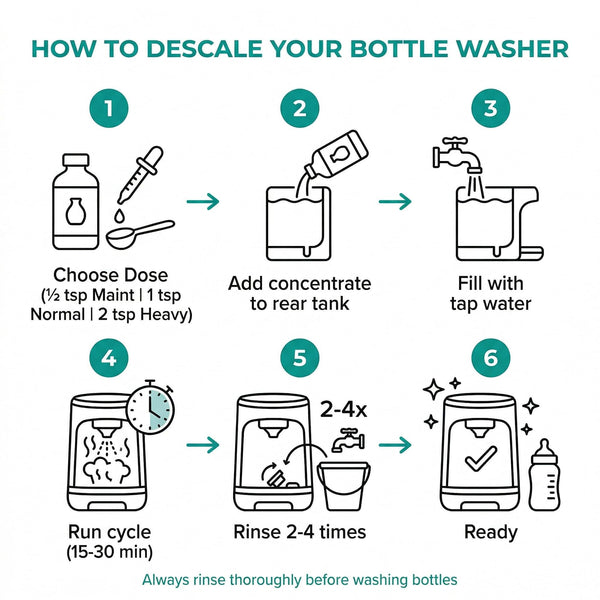 HOW TO DESCALE YOUR BOTTLE WASHER

1

Choose Dose (½ tsp Maint | 1 tsp Normal | 2 tsp Heavy)

2

Add concentrate to rear tank

3

Fill with tap water

4

Run cycle (15-30 min)

5

2-4x

Rinse 2-4 times

6

Ready

Always rinse thoroughly before washing bottles